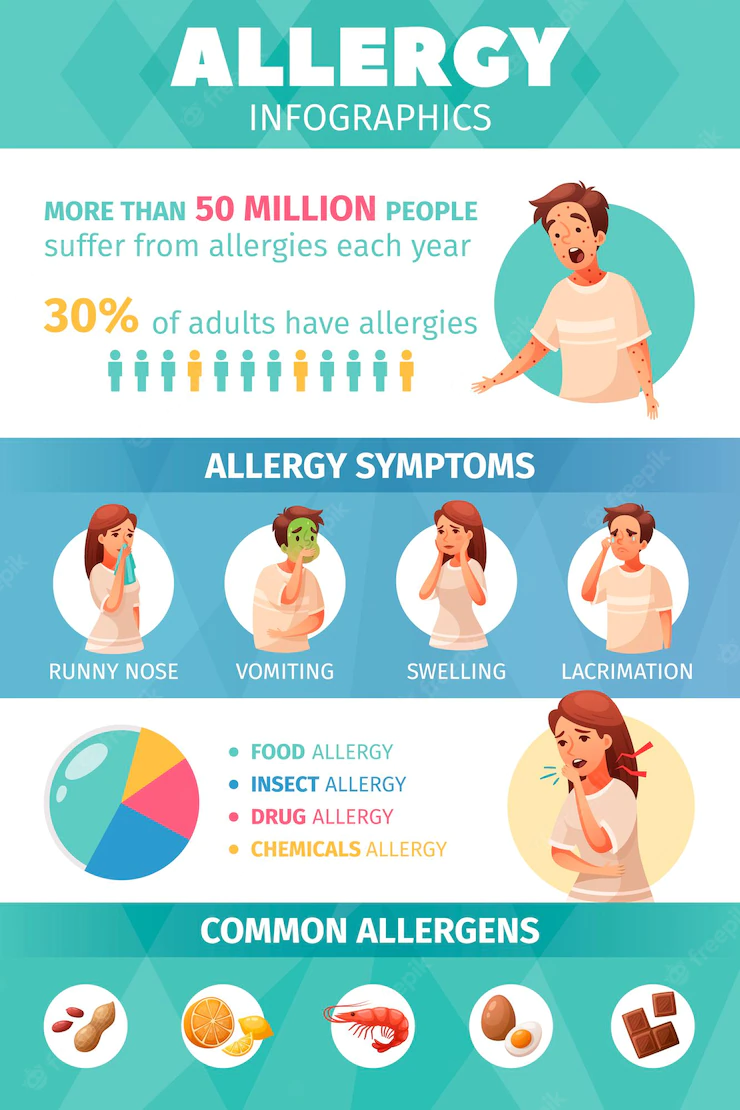 ALLERGY
INFOGRAPHICS

MORE THAN 50 MILLION PEOPLE suffer from allergies each year

30% of adults have allergies

ALLERGY SYMPTOMS

RUNNY NOSE
VOMITING
SWELLING
LACRIMATION

FOOD ALLERGY
INSECT ALLERGY
DRUG ALLERGY
CHEMICALS ALLERGY

COMMON ALLERGENS

freepik